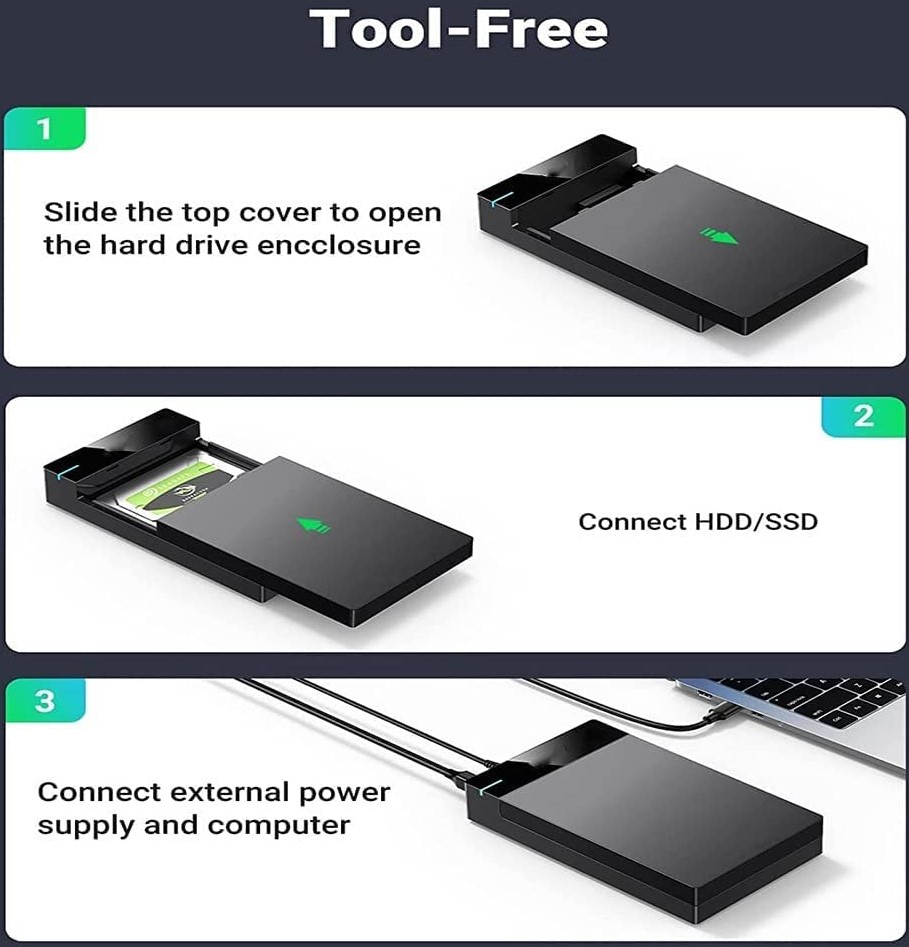 Tool-Free

1

Slide the top cover to open the hard drive encclosure

2

Connect HDD/SSD

3

Connect external power supply and computer