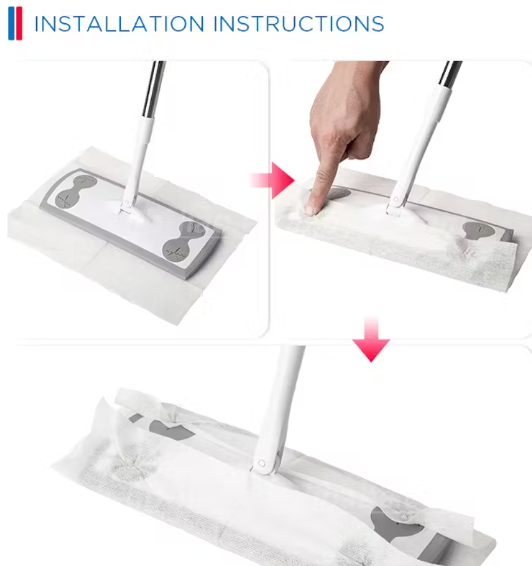 INSTALLATION INSTRUCTIONS